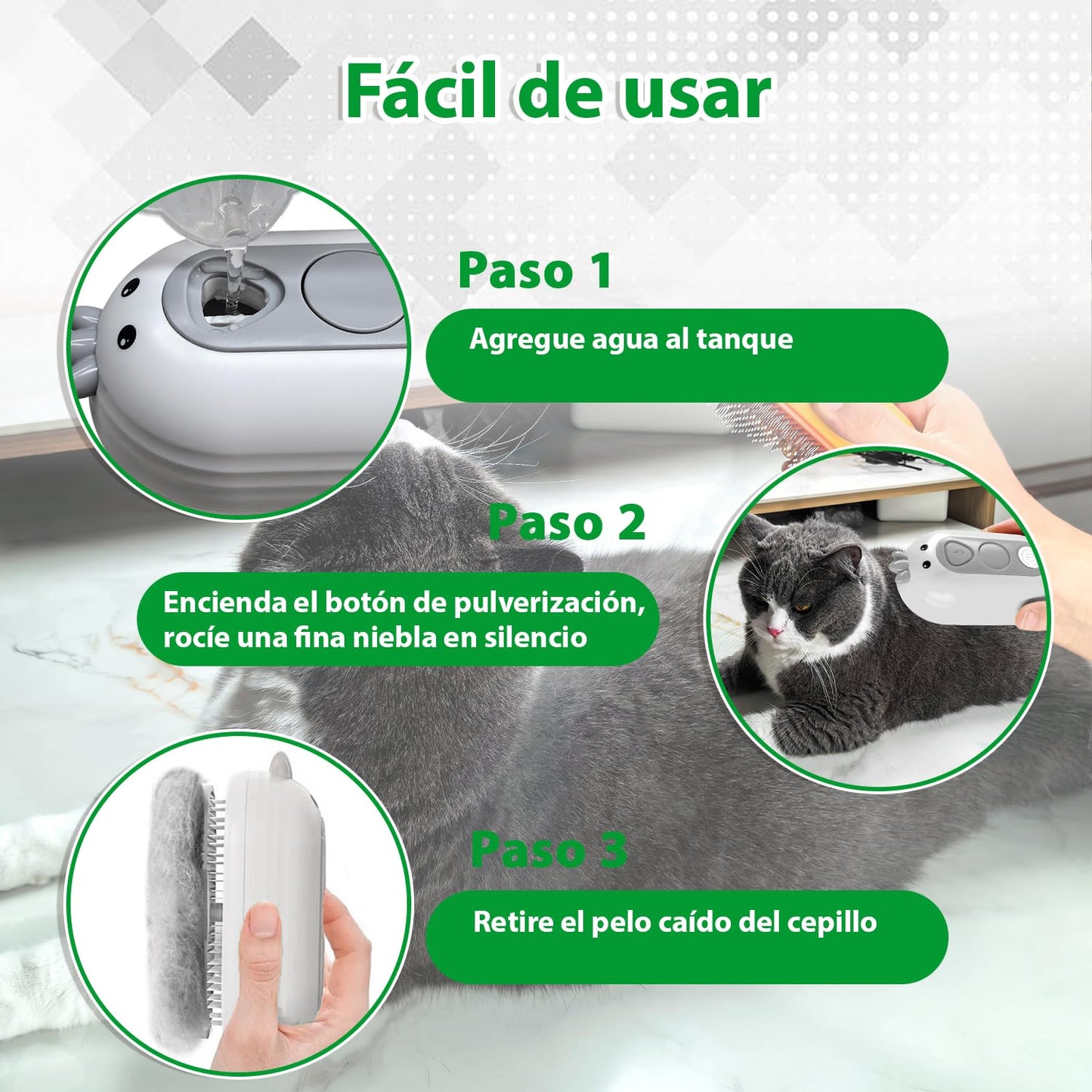 Fácil de usar

Paso 1

Agregue agua al tanque

Paso 2

Encienda el botón de pulverización, rocíe una fina niebla en silencio

Paso 3

Retire el pelo caído del cepillo