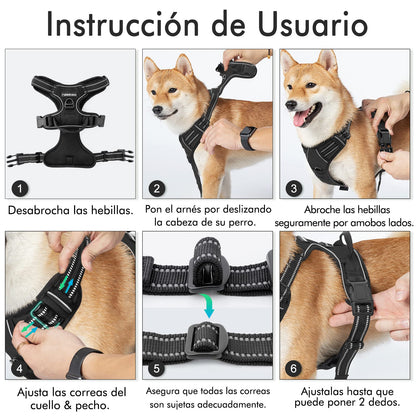 Instrucción de Usuario

1
Desabrocha las hebillas.

2
Pon el arnés por deslizando la cabeza de su perro.

3
Abroche las hebillas seguramente por amobos lados.

4
Ajusta las correas del cuello & pecho.

5
Asegura que todas las correas son sujetas adecuadamente.

6
Ajustalas hasta que puede poner 2 dedos.